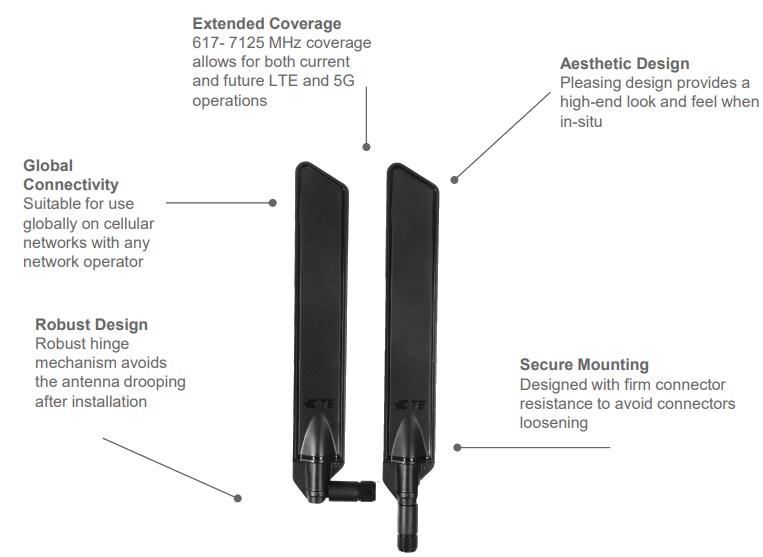 Extended Coverage
617- 7125 MHz coverage allows for both current and future LTE and 5G operations

Aesthetic Design
Pleasing design provides a high-end look and feel when in-situ

Global Connectivity
Suitable for use globally on cellular networks with any network operator

Robust Design
Robust hinge mechanism avoids the antenna drooping after installation

Secure Mounting
Designed with firm connector resistance to avoid connectors loosening

TE

TE